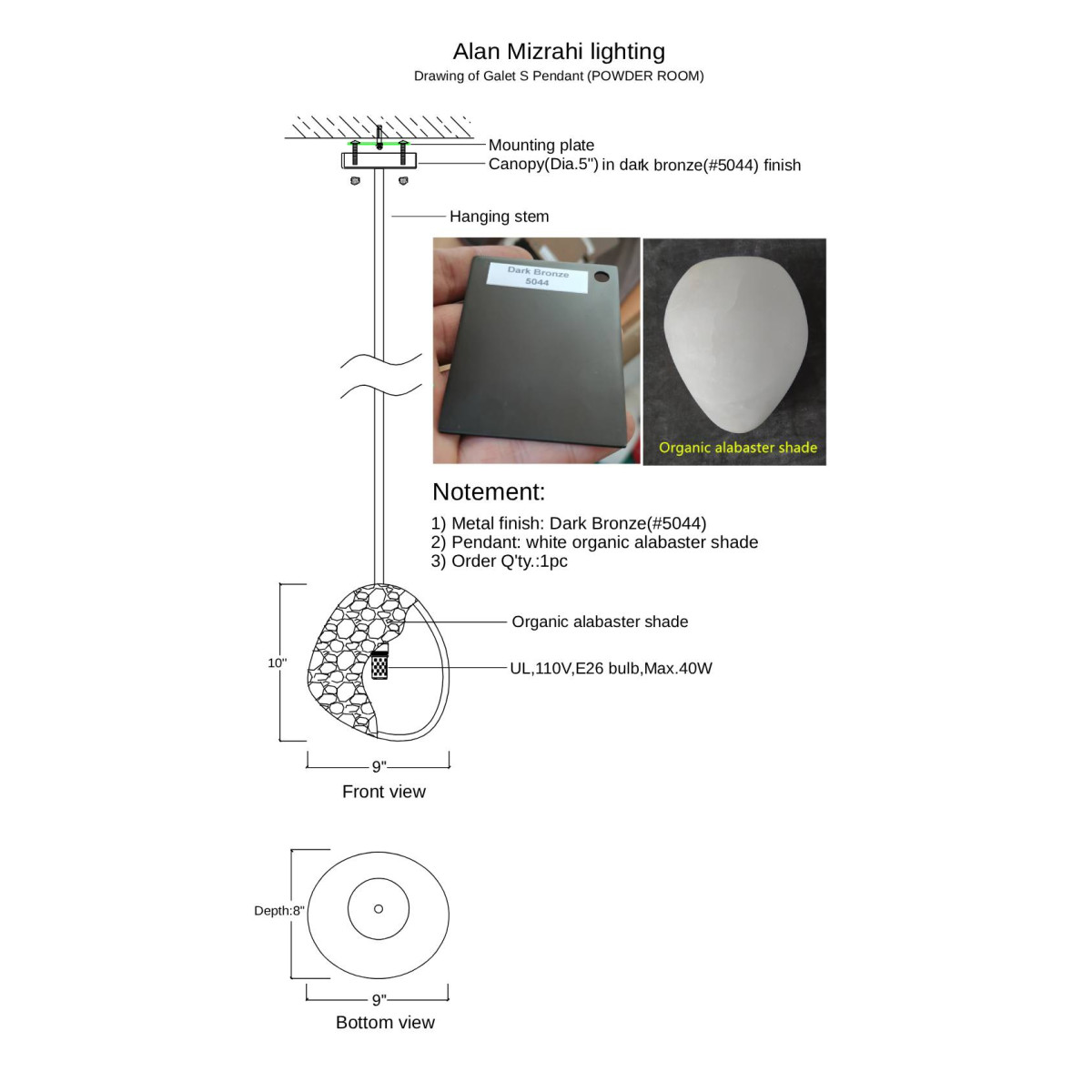 Alan Mizrahi lighting
Drawing of Galet S Pendant (POWDER ROOM)

Mounting plate
Canopy(Dia.5") in dark bronze(#5044) finish

Hanging stem

Dark Bronze
5044

Organic alabaster shade

Notement:
1) Metal finish: Dark Bronze(#5044)
2) Pendant: white organic alabaster shade
3) Order Q'ty.:1pc

Organic alabaster shade

UL,110V,E26 bulb,Max.40W

10"

9"

Front view

Depth:8"

9"

Bottom view