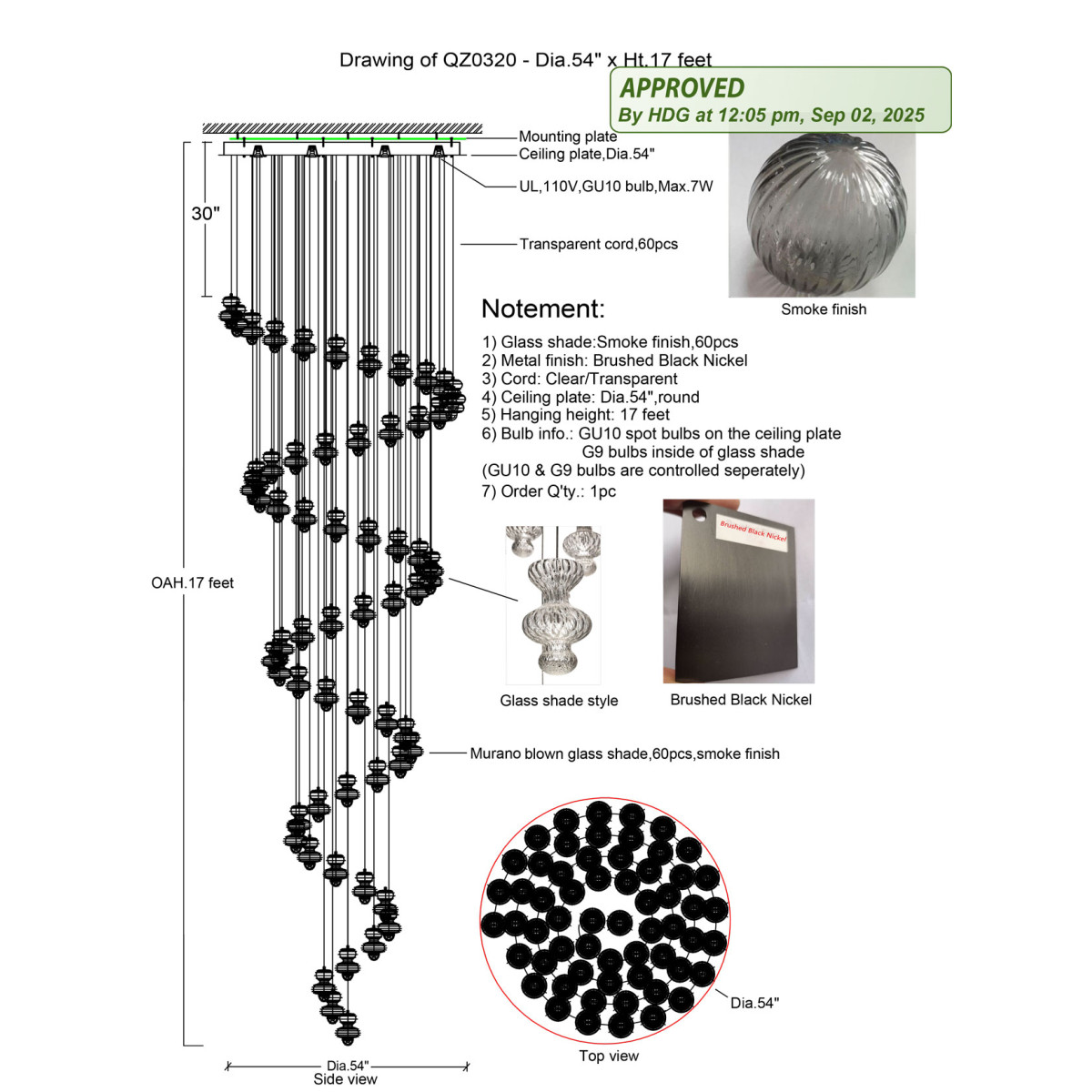 Drawing of QZ0320 - Dia.54" x Ht.17 feet

APPROVED
By HDG at 12:05 pm, Sep 02, 2025

Mounting plate
Ceiling plate,Dia.54"
UL,110V,GU10 bulb,Max.7W
30"
Transparent cord,60pcs

Smoke finish

Notement:
1) Glass shade:Smoke finish,60pcs
2) Metal finish: Brushed Black Nickel
3) Cord: Clear/Transparent
4) Ceiling plate: Dia.54",round
5) Hanging height: 17 feet
6) Bulb info.: GU10 spot bulbs on the ceiling plate
G9 bulbs inside of glass shade
(GU10 & G9 bulbs are controlled seperately)
7) Order Q'ty.: 1pc

Brushed Black Nickel

OAH.17 feet

Glass shade style
Brushed Black Nickel

Murano blown glass shade,60pcs,smoke finish

Dia.54"
Top view

Dia.54"
Side view