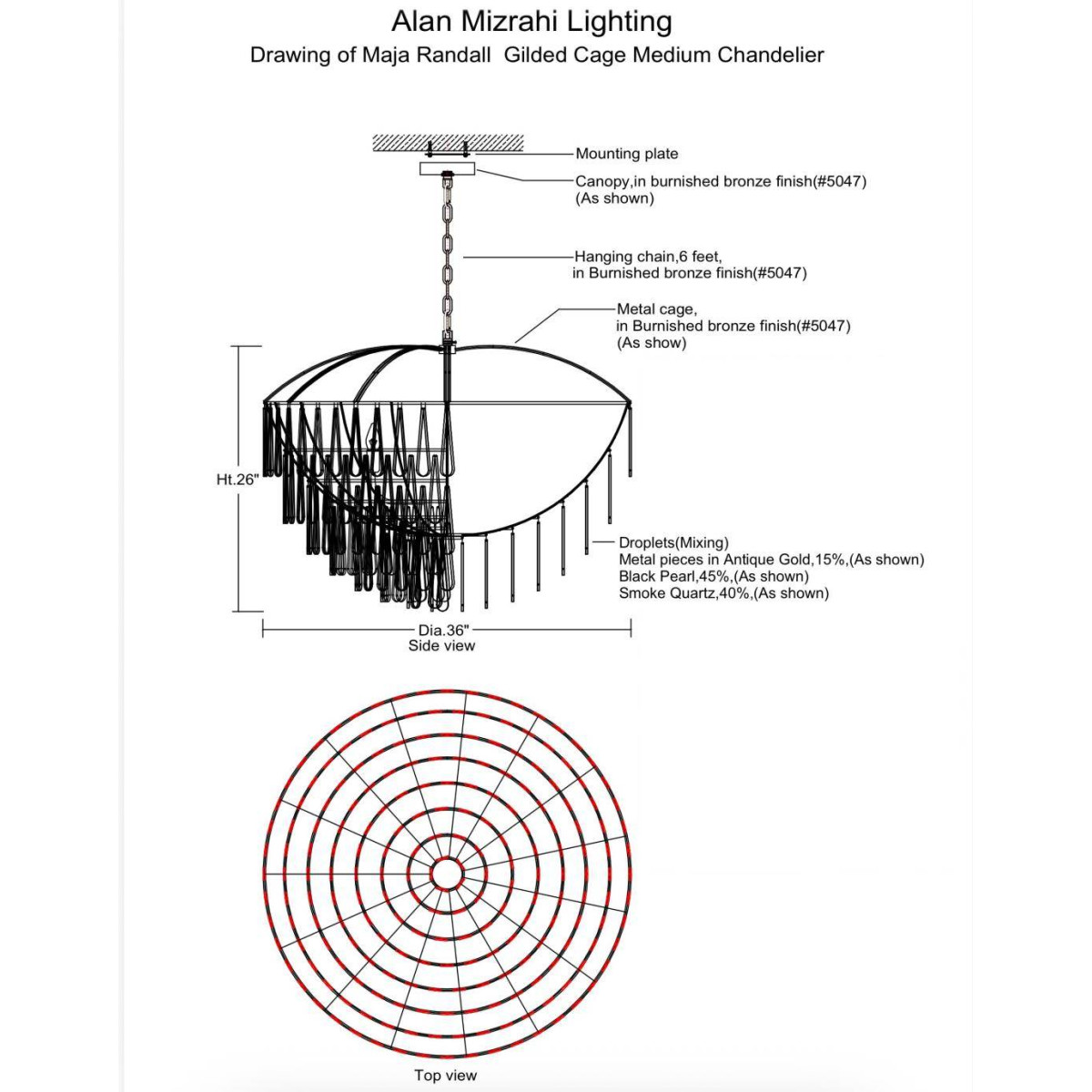 Alan Mizrahi Lighting

Drawing of Maja Randall  Gilded Cage Medium Chandelier

Mounting plate

Canopy,in burnished bronze finish(#5047)
(As shown)

Hanging chain,6 feet,
in Burnished bronze finish(#5047)

Metal cage,
in Burnished bronze finish(#5047)
(As show)

Ht.26"

Droplets(Mixing)
Metal pieces in Antique Gold,15%,(As shown)
Black Pearl,45%,(As shown)
Smoke Quartz,40%,(As shown)

Dia.36"
Side view

Top view