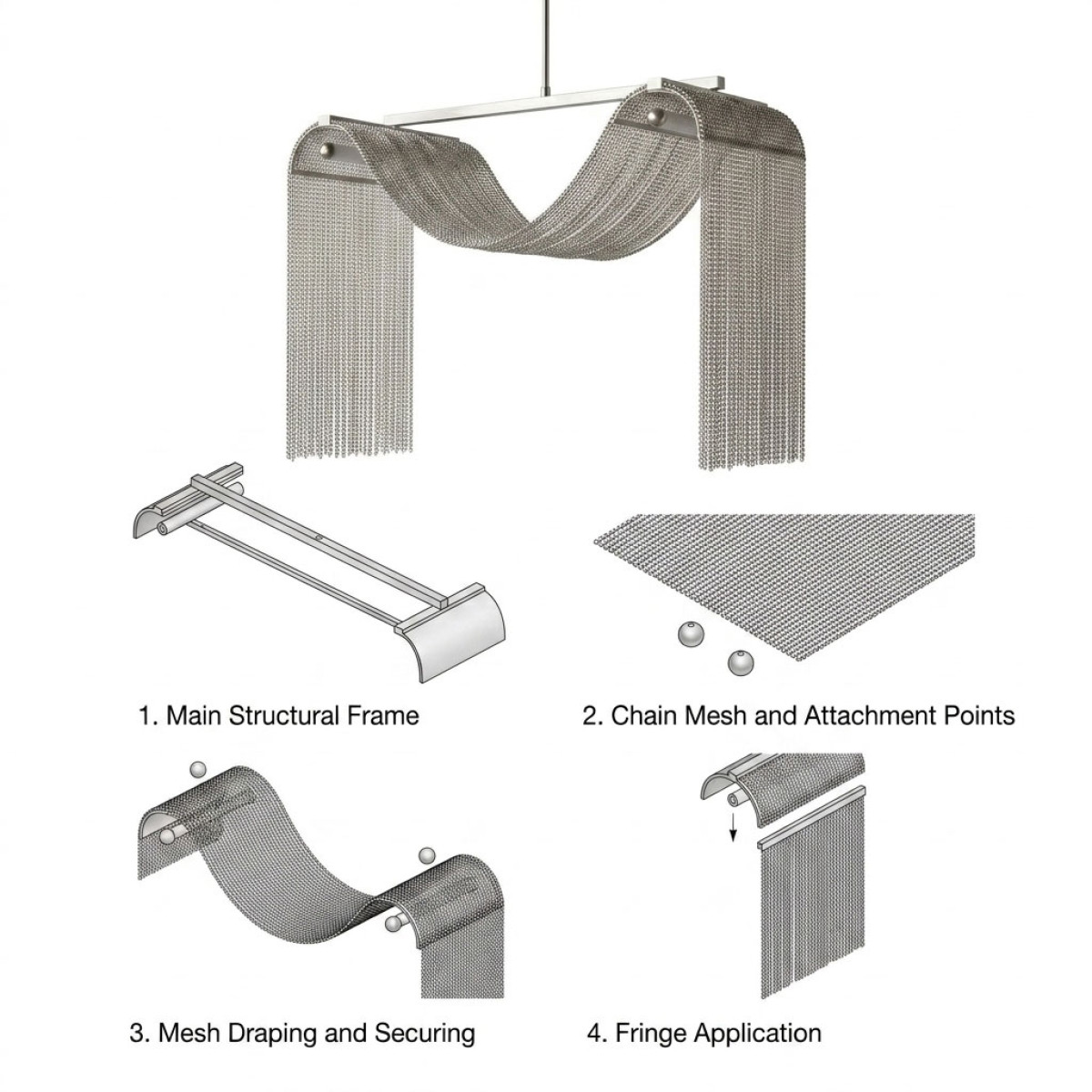 1. Main Structural Frame

2. Chain Mesh and Attachment Points

3. Mesh Draping and Securing

4. Fringe Application