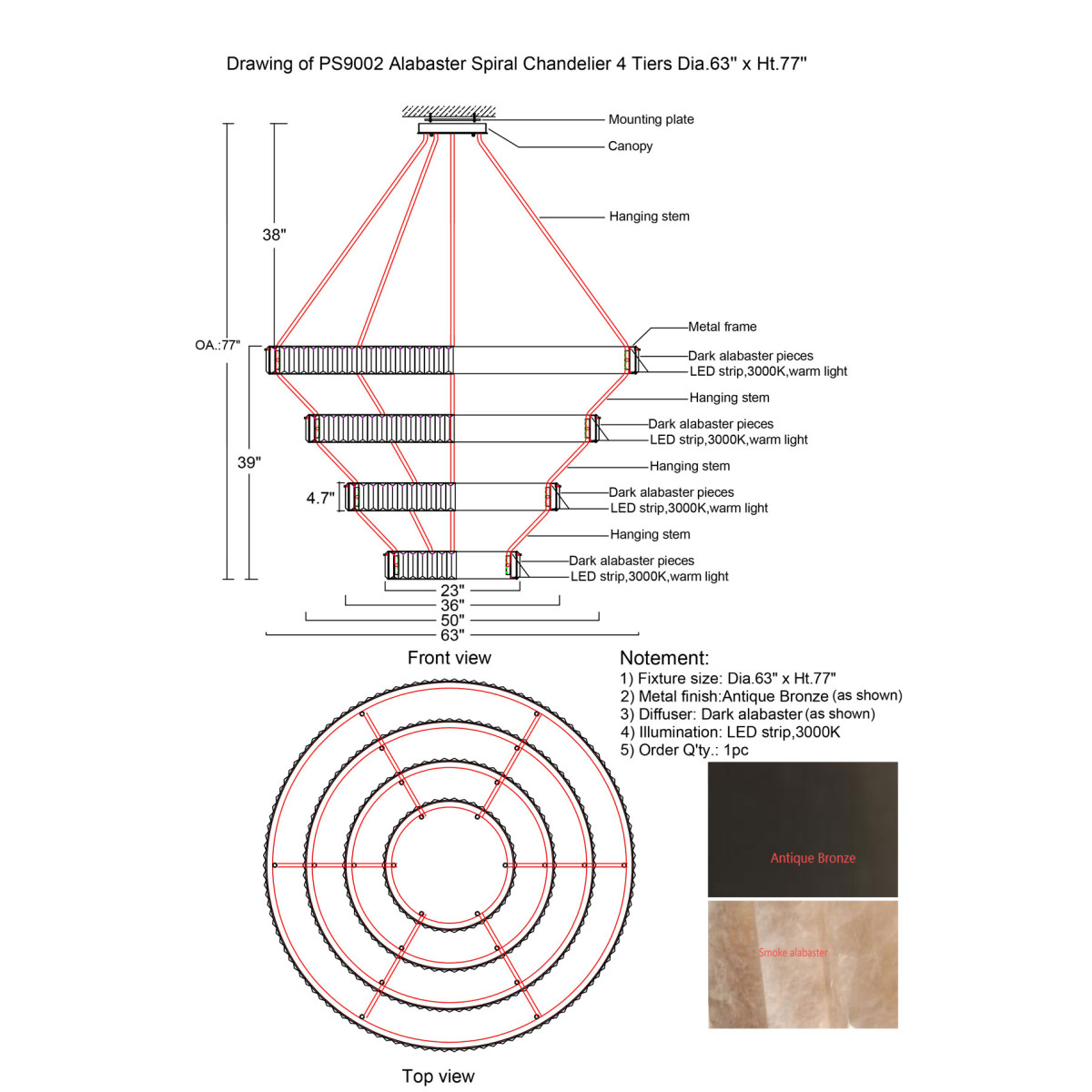 Drawing of PS9002 Alabaster Spiral Chandelier 4 Tiers Dia.63" x Ht.77"

Mounting plate
Canopy
Hanging stem
38"
OA.:77"
Metal frame
Dark alabaster pieces
LED strip,3000K,warm light
Hanging stem
Dark alabaster pieces
LED strip,3000K,warm light
39"
Hanging stem
4.7"
Dark alabaster pieces
LED strip,3000K,warm light
Hanging stem
Dark alabaster pieces
LED strip,3000K,warm light
23"
36"
50"
63"

Front view

Notement:
1) Fixture size: Dia.63" x Ht.77"
2) Metal finish:Antique Bronze (as shown)
3) Diffuser: Dark alabaster (as shown)
4) Illumination: LED strip,3000K
5) Order Q'ty.: 1pc

Antique Bronze

Smoke alabaster

Top view